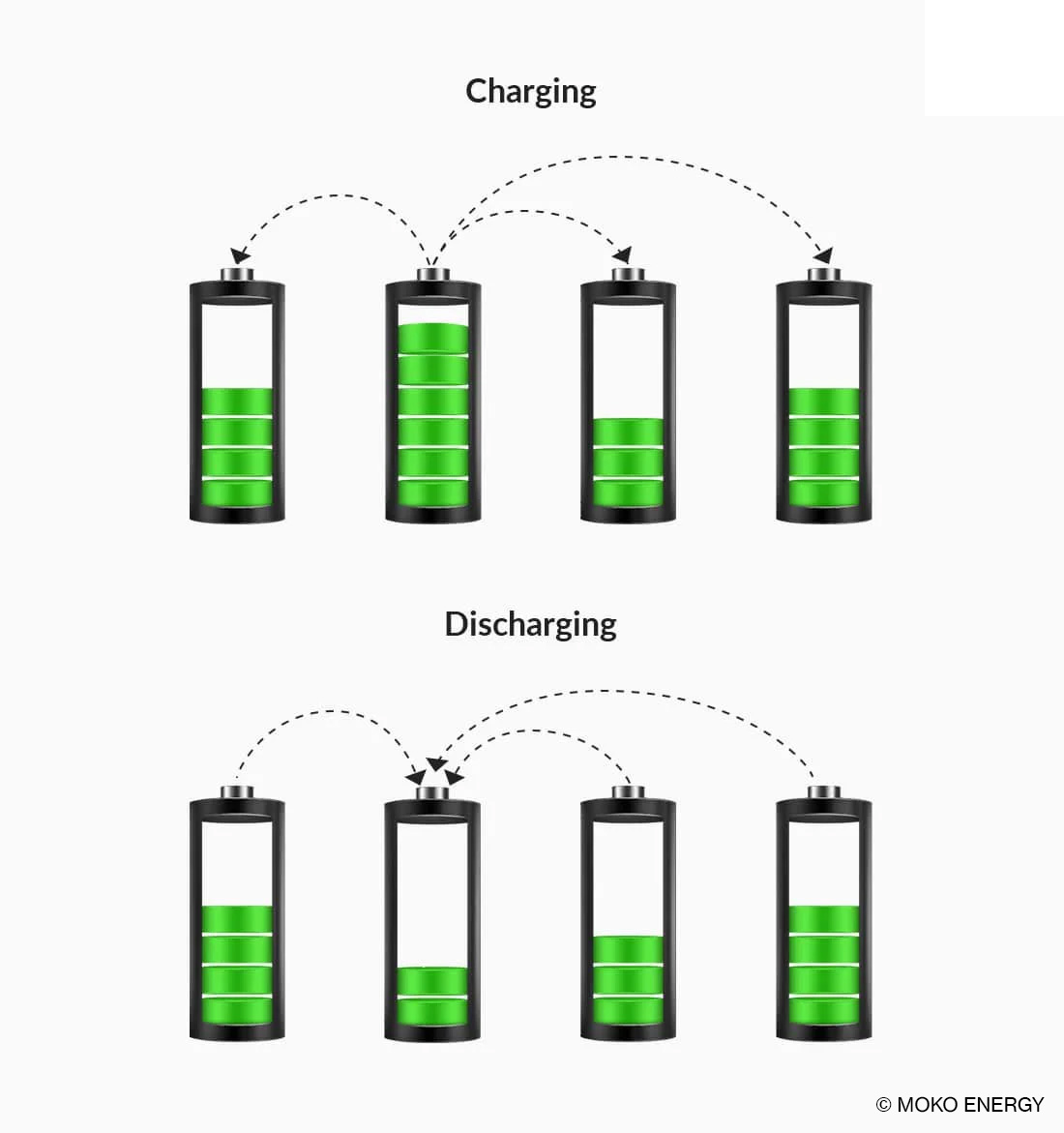 Charging

Discharging

© MOKO ENERGY